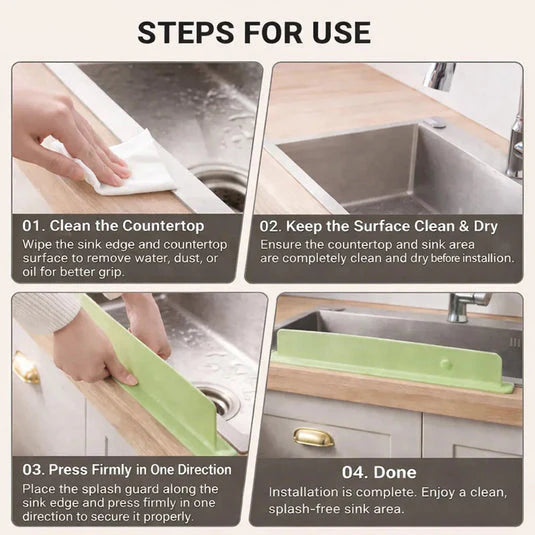 STEPS FOR USE

01. Clean the Countertop
Wipe the sink edge and countertop surface to remove water, dust, or oil for better grip.

02. Keep the Surface Clean & Dry
Ensure the countertop and sink area are completely clean and dry before installion.

03. Press Firmly in One Direction
Place the splash guard along the sink edge and press firmly in one direction to secure it properly.

04. Done
Installation is complete. Enjoy a clean, splash-free sink area.