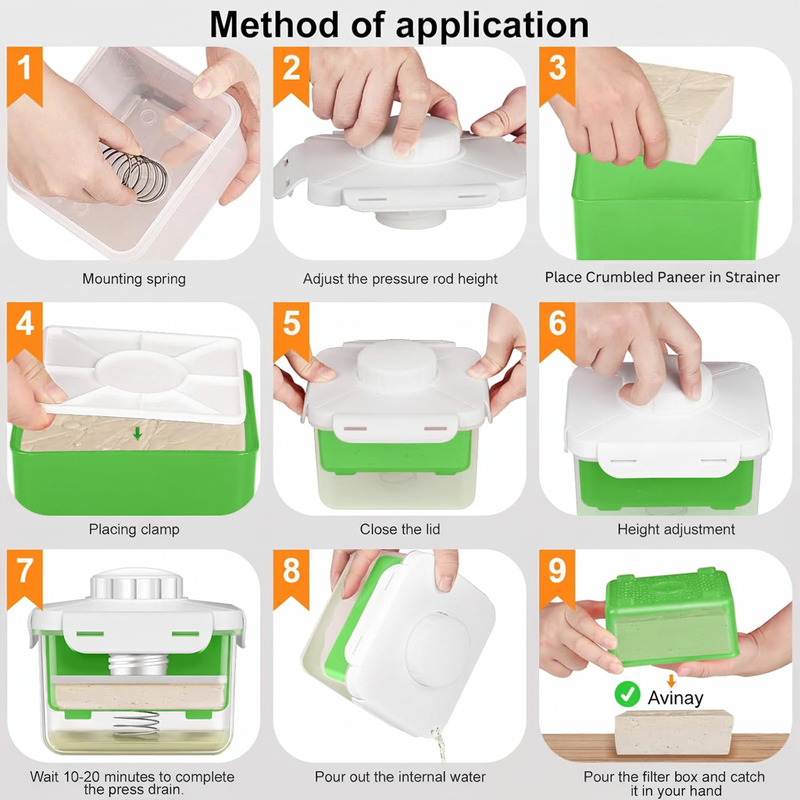 Method of application

1

Mounting spring

2

Adjust the pressure rod height

3

Place Crumbled Paneer in Strainer

4

Placing clamp

5

Close the lid

6

Height adjustment

7

Wait 10-20 minutes to complete the press drain.

8

Pour out the internal water

9

Avinay

Pour the filter box and catch it in your hand