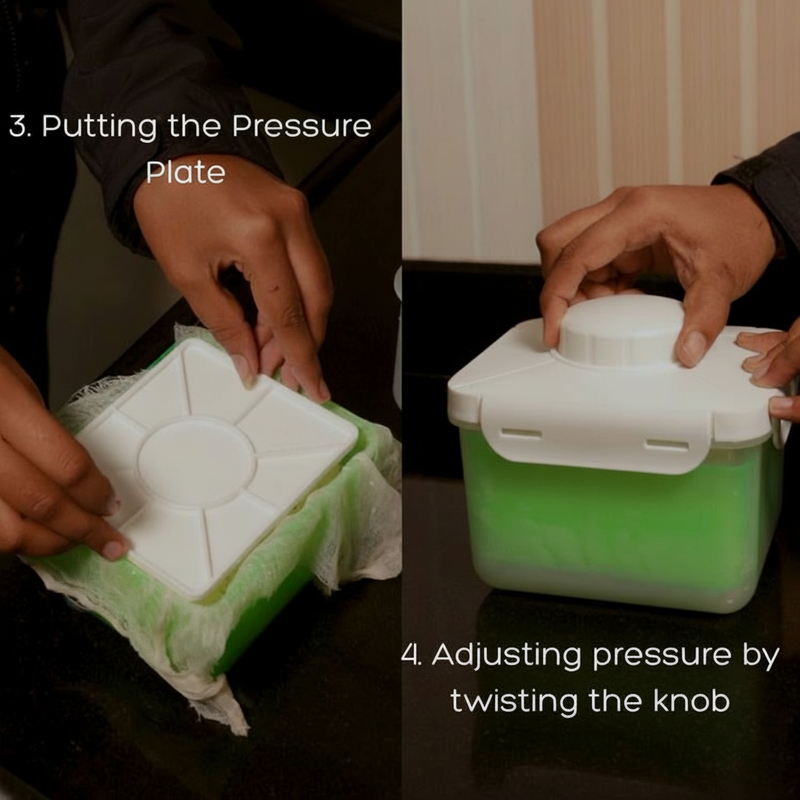 3. Putting the Pressure Plate

4. Adjusting pressure by twisting the knob