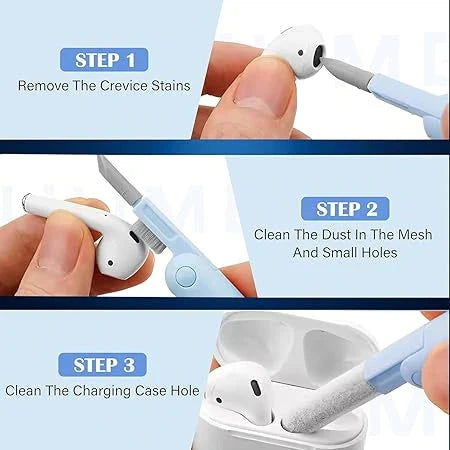 STEP 1
Remove The Crevice Stains

STEP 2
Clean The Dust In The Mesh And Small Holes

STEP 3
Clean The Charging Case Hole