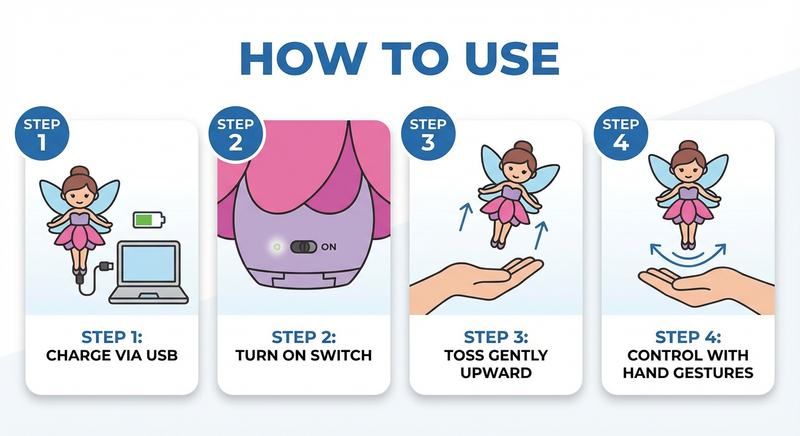 HOW TO USE

STEP 1

STEP 1:
CHARGE VIA USB

STEP 2

ON

STEP 2:
TURN ON SWITCH

STEP 3

STEP 3:
TOSS GENTLY UPWARD

STEP 4

STEP 4:
CONTROL WITH HAND GESTURES